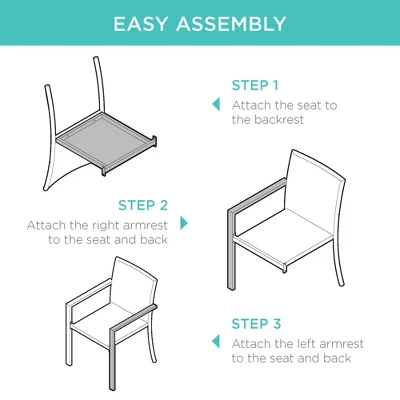 EASY ASSEMBLY

STEP 1
Attach the seat to the backrest

STEP 2
Attach the right armrest to the seat and back

STEP 3
Attach the left armrest to the seat and back