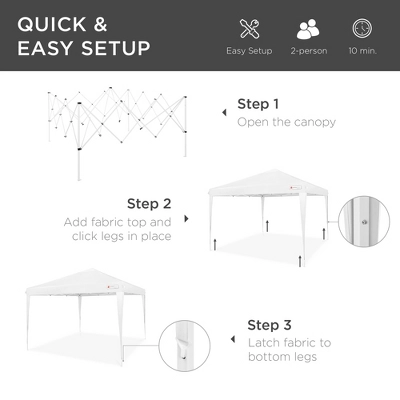 QUICK & EASY SETUP

Easy Setup

2-person

10 min.

Step 1
Open the canopy

Step 2
Add fabric top and click legs in place

Step 3
Latch fabric to bottom legs