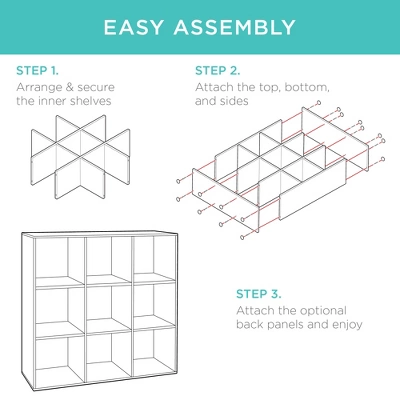 EASY ASSEMBLY

STEP 1.
Arrange & secure the inner shelves

STEP 2.
Attach the top, bottom, and sides

STEP 3.
Attach the optional back panels and enjoy