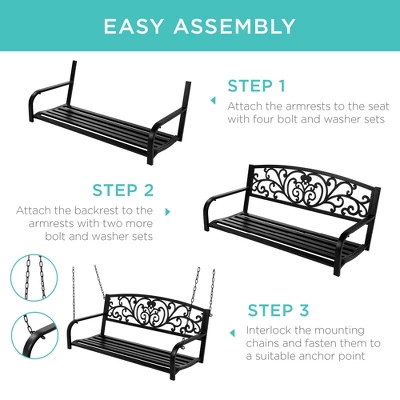 EASY ASSEMBLY

STEP 1

Attach the armrests to the seat with four bolt and washer sets

STEP 2

Attach the backrest to the armrests with two more bolt and washer sets

STEP 3

Interlock the mounting chains and fasten them to a suitable anchor point