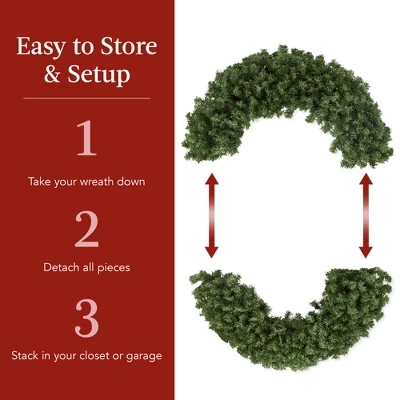 Easy to Store & Setup

1

Take your wreath down

2

Detach all pieces

3

Stack in your closet or garage