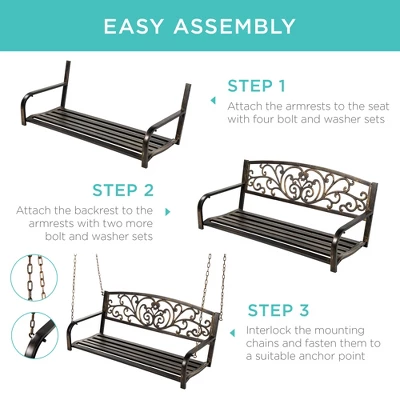 EASY ASSEMBLY

STEP 1
Attach the armrests to the seat with four bolt and washer sets

STEP 2
Attach the backrest to the armrests with two more bolt and washer sets

STEP 3
Interlock the mounting chains and fasten them to a suitable anchor point